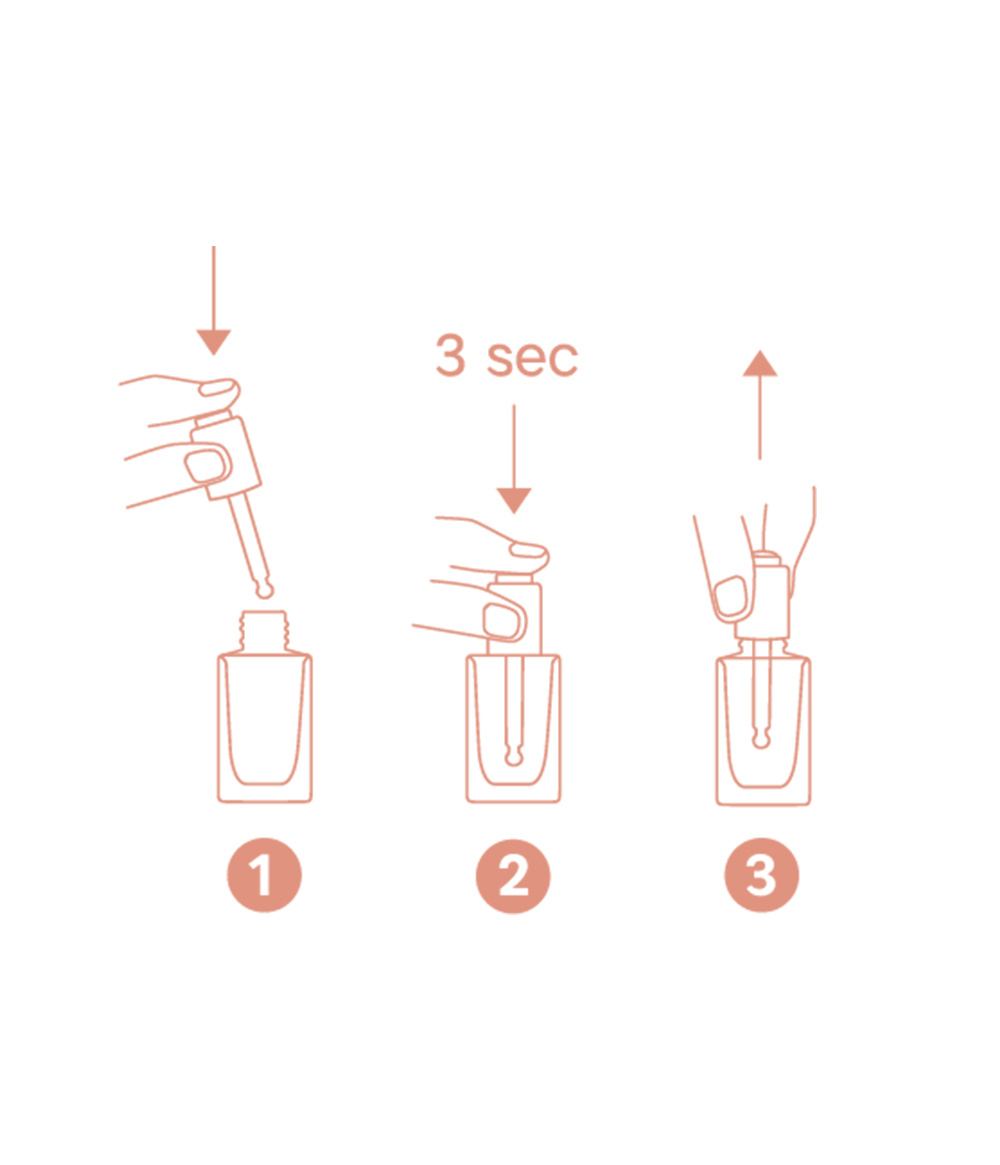 3 sec

1

2

3